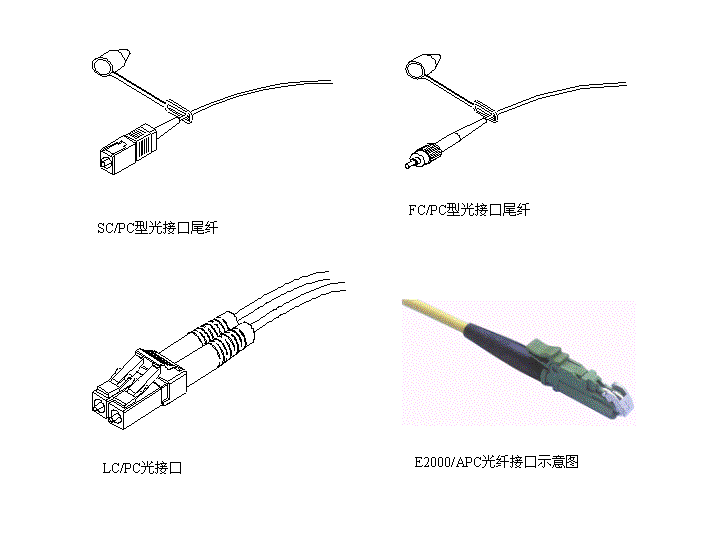 SC/PC型光接口尾纤

FC/PC型光接口尾纤

LC/PC光接口

E2000/APC光纤接口示意图